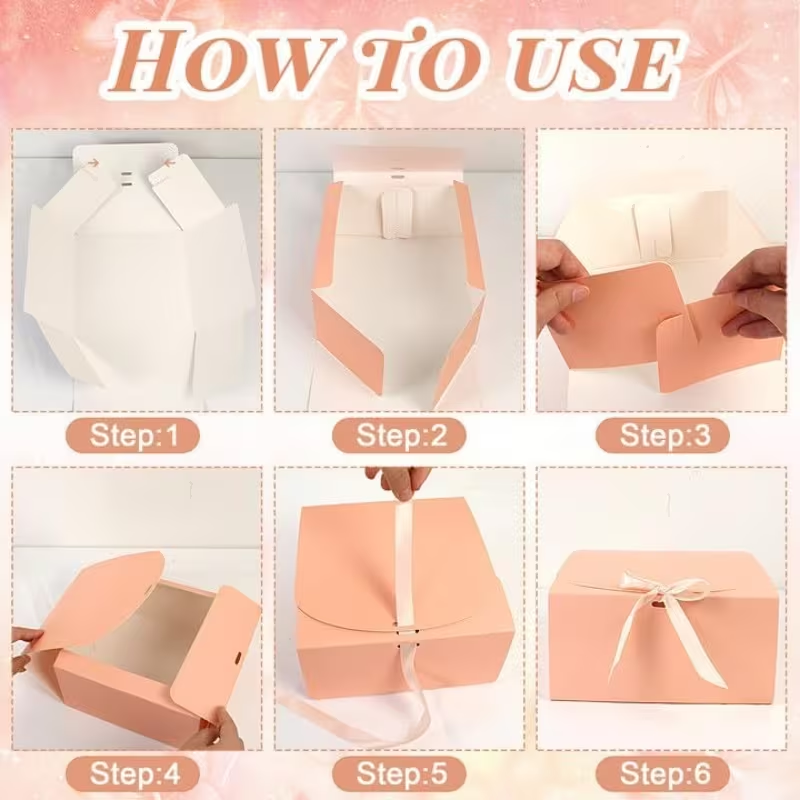 HOW TO USE

Step:1

Step:2

Step:3

Step:4

Step:5

Step:6